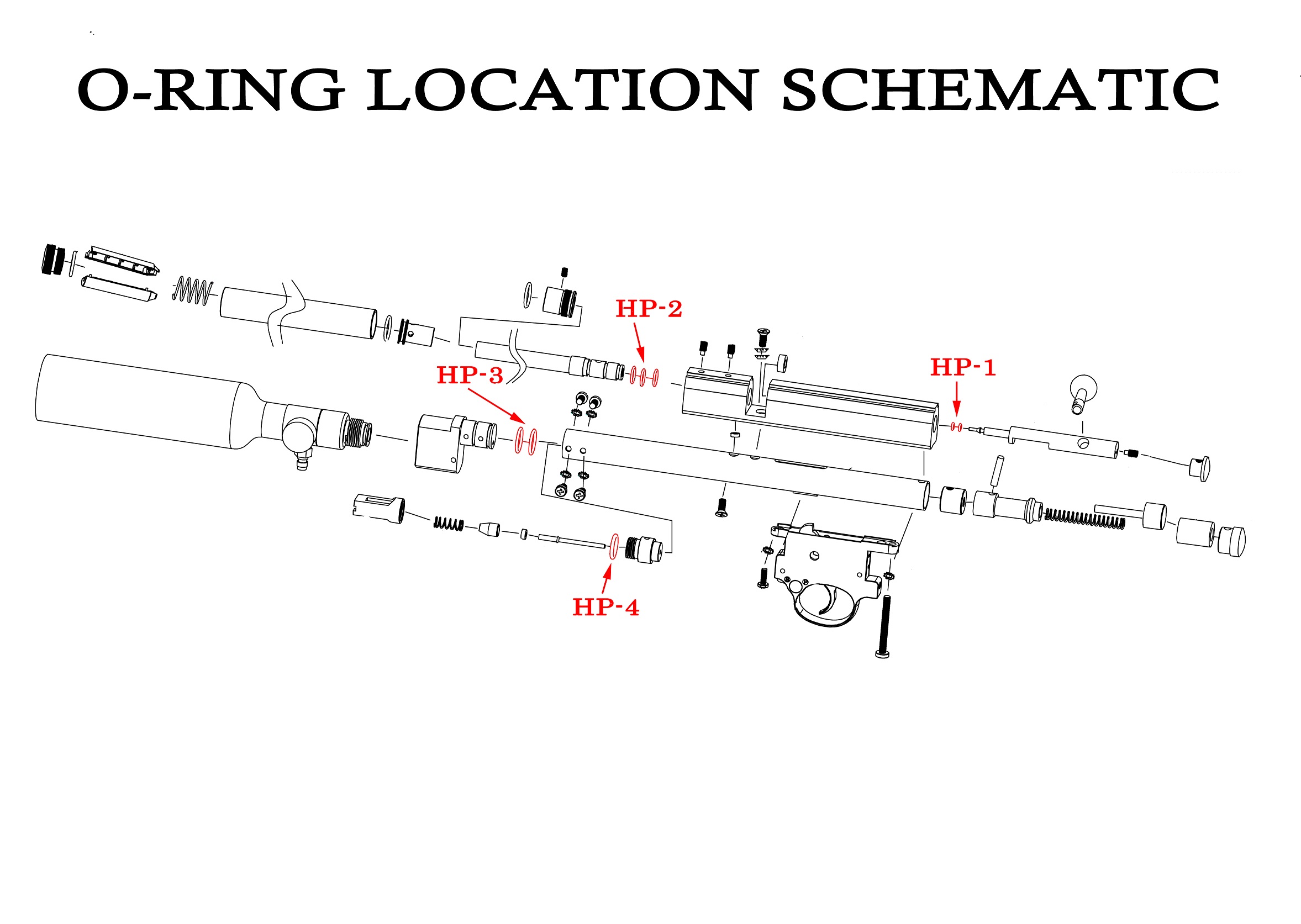 O-RING LOCATION SCHEMATIC

HP-2

HP-3

HP-1

HP-4